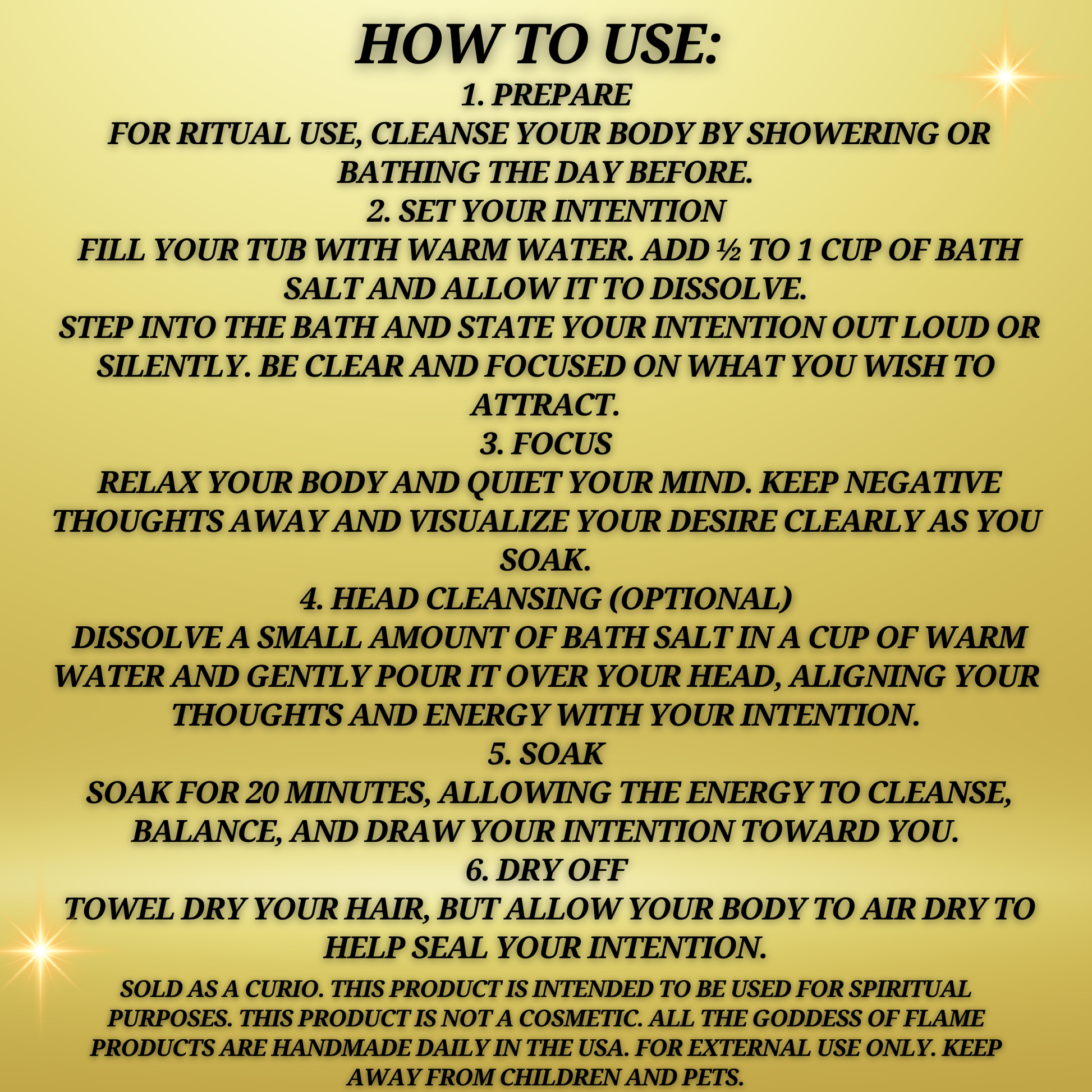 HOW TO USE:

1. PREPARE
FOR RITUAL USE, CLEANSE YOUR BODY BY SHOWERING OR BATHING THE DAY BEFORE.

2. SET YOUR INTENTION
FILL YOUR TUB WITH WARM WATER. ADD ½ TO 1 CUP OF BATH SALT AND ALLOW IT TO DISSOLVE.
STEP INTO THE BATH AND STATE YOUR INTENTION OUT LOUD OR SILENTLY. BE CLEAR AND FOCUSED ON WHAT YOU WISH TO ATTRACT.

3. FOCUS
RELAX YOUR BODY AND QUIET YOUR MIND. KEEP NEGATIVE THOUGHTS AWAY AND VISUALIZE YOUR DESIRE CLEARLY AS YOU SOAK.

4. HEAD CLEANSING (OPTIONAL)
DISSOLVE A SMALL AMOUNT OF BATH SALT IN A CUP OF WARM WATER AND GENTLY POUR IT OVER YOUR HEAD, ALIGNING YOUR THOUGHTS AND ENERGY WITH YOUR INTENTION.

5. SOAK
SOAK FOR 20 MINUTES, ALLOWING THE ENERGY TO CLEANSE, BALANCE, AND DRAW YOUR INTENTION TOWARD YOU.

6. DRY OFF
TOWEL DRY YOUR HAIR, BUT ALLOW YOUR BODY TO AIR DRY TO HELP SEAL YOUR INTENTION.

SOLD AS A CURIO. THIS PRODUCT IS INTENDED TO BE USED FOR SPIRITUAL PURPOSES. THIS PRODUCT IS NOT A COSMETIC. ALL THE GODDESS OF FLAME PRODUCTS ARE HANDMADE DAILY IN THE USA. FOR EXTERNAL USE ONLY. KEEP AWAY FROM CHILDREN AND PETS.