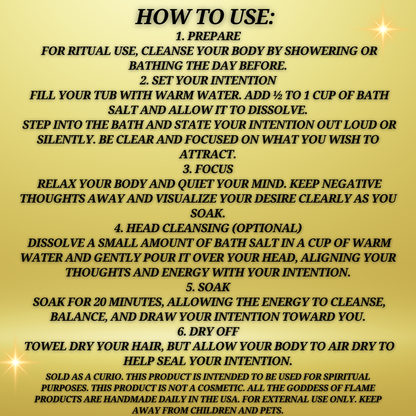 HOW TO USE:
1. PREPARE
FOR RITUAL USE, CLEANSE YOUR BODY BY SHOWERING OR BATHING THE DAY BEFORE.
2. SET YOUR INTENTION
FILL YOUR TUB WITH WARM WATER. ADD ½ TO 1 CUP OF BATH SALT AND ALLOW IT TO DISSOLVE.
STEP INTO THE BATH AND STATE YOUR INTENTION OUT LOUD OR SILENTLY. BE CLEAR AND FOCUSED ON WHAT YOU WISH TO ATTRACT.
3. FOCUS
RELAX YOUR BODY AND QUIET YOUR MIND. KEEP NEGATIVE THOUGHTS AWAY AND VISUALIZE YOUR DESIRE CLEARLY AS YOU SOAK.
4. HEAD CLEANSING (OPTIONAL)
DISSOLVE A SMALL AMOUNT OF BATH SALT IN A CUP OF WARM WATER AND GENTLY POUR IT OVER YOUR HEAD, ALIGNING YOUR THOUGHTS AND ENERGY WITH YOUR INTENTION.
5. SOAK
SOAK FOR 20 MINUTES, ALLOWING THE ENERGY TO CLEANSE, BALANCE, AND DRAW YOUR INTENTION TOWARD YOU.
6. DRY OFF
TOWEL DRY YOUR HAIR, BUT ALLOW YOUR BODY TO AIR DRY TO HELP SEAL YOUR INTENTION.
SOLD AS A CURIO. THIS PRODUCT IS INTENDED TO BE USED FOR SPIRITUAL PURPOSES. THIS PRODUCT IS NOT A COSMETIC. ALL THE GODDESS OF FLAME PRODUCTS ARE HANDMADE DAILY IN THE USA. FOR EXTERNAL USE ONLY. KEEP AWAY FROM CHILDREN AND PETS.