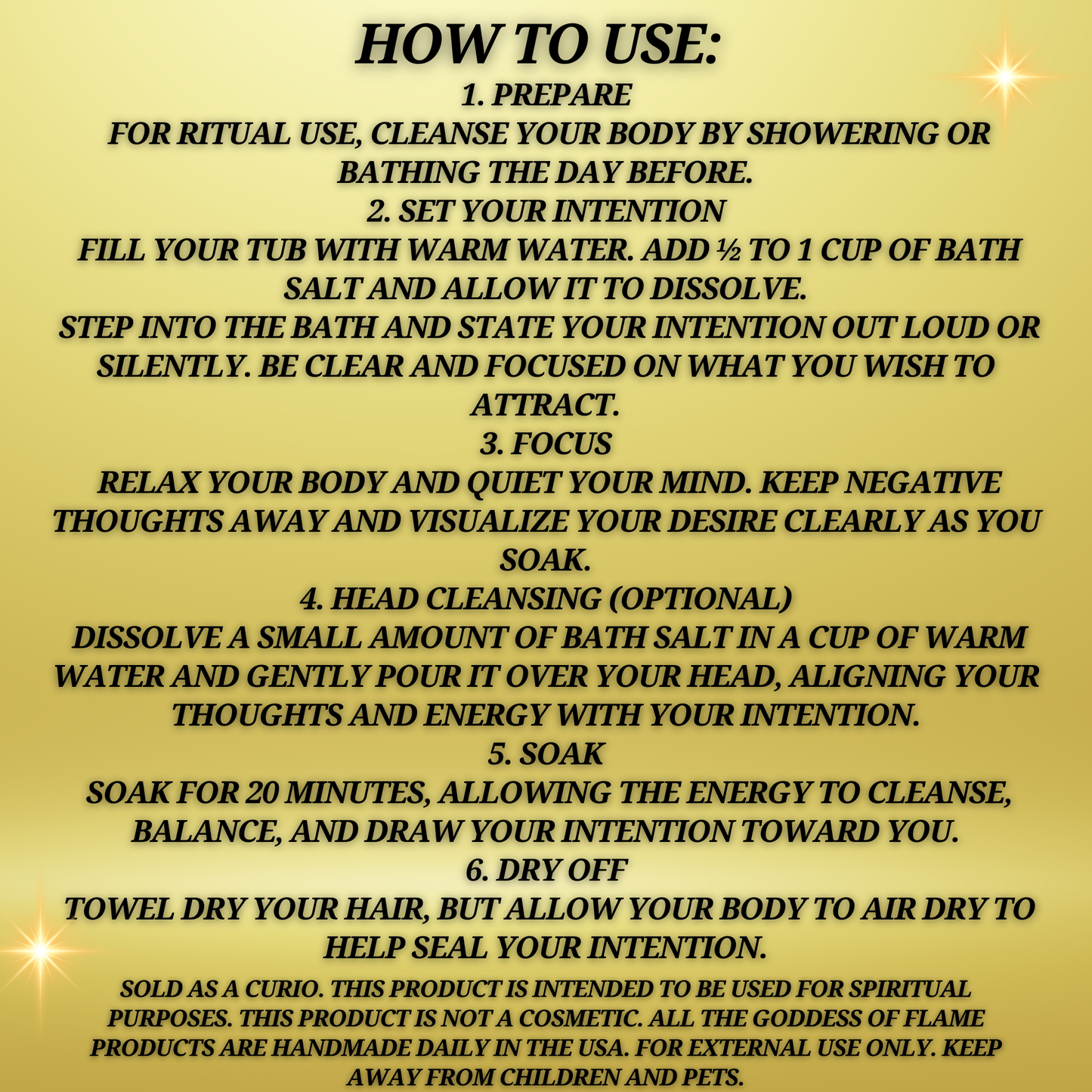 HOW TO USE:

1. PREPARE
FOR RITUAL USE, CLEANSE YOUR BODY BY SHOWERING OR BATHING THE DAY BEFORE.

2. SET YOUR INTENTION
FILL YOUR TUB WITH WARM WATER. ADD ½ TO 1 CUP OF BATH SALT AND ALLOW IT TO DISSOLVE.
STEP INTO THE BATH AND STATE YOUR INTENTION OUT LOUD OR SILENTLY. BE CLEAR AND FOCUSED ON WHAT YOU WISH TO ATTRACT.

3. FOCUS
RELAX YOUR BODY AND QUIET YOUR MIND. KEEP NEGATIVE THOUGHTS AWAY AND VISUALIZE YOUR DESIRE CLEARLY AS YOU SOAK.

4. HEAD CLEANSING (OPTIONAL)
DISSOLVE A SMALL AMOUNT OF BATH SALT IN A CUP OF WARM WATER AND GENTLY POUR IT OVER YOUR HEAD, ALIGNING YOUR THOUGHTS AND ENERGY WITH YOUR INTENTION.

5. SOAK
SOAK FOR 20 MINUTES, ALLOWING THE ENERGY TO CLEANSE, BALANCE, AND DRAW YOUR INTENTION TOWARD YOU.

6. DRY OFF
TOWEL DRY YOUR HAIR, BUT ALLOW YOUR BODY TO AIR DRY TO HELP SEAL YOUR INTENTION.

SOLD AS A CURIO. THIS PRODUCT IS INTENDED TO BE USED FOR SPIRITUAL PURPOSES. THIS PRODUCT IS NOT A COSMETIC. ALL THE GODDESS OF FLAME PRODUCTS ARE HANDMADE DAILY IN THE USA. FOR EXTERNAL USE ONLY. KEEP AWAY FROM CHILDREN AND PETS.